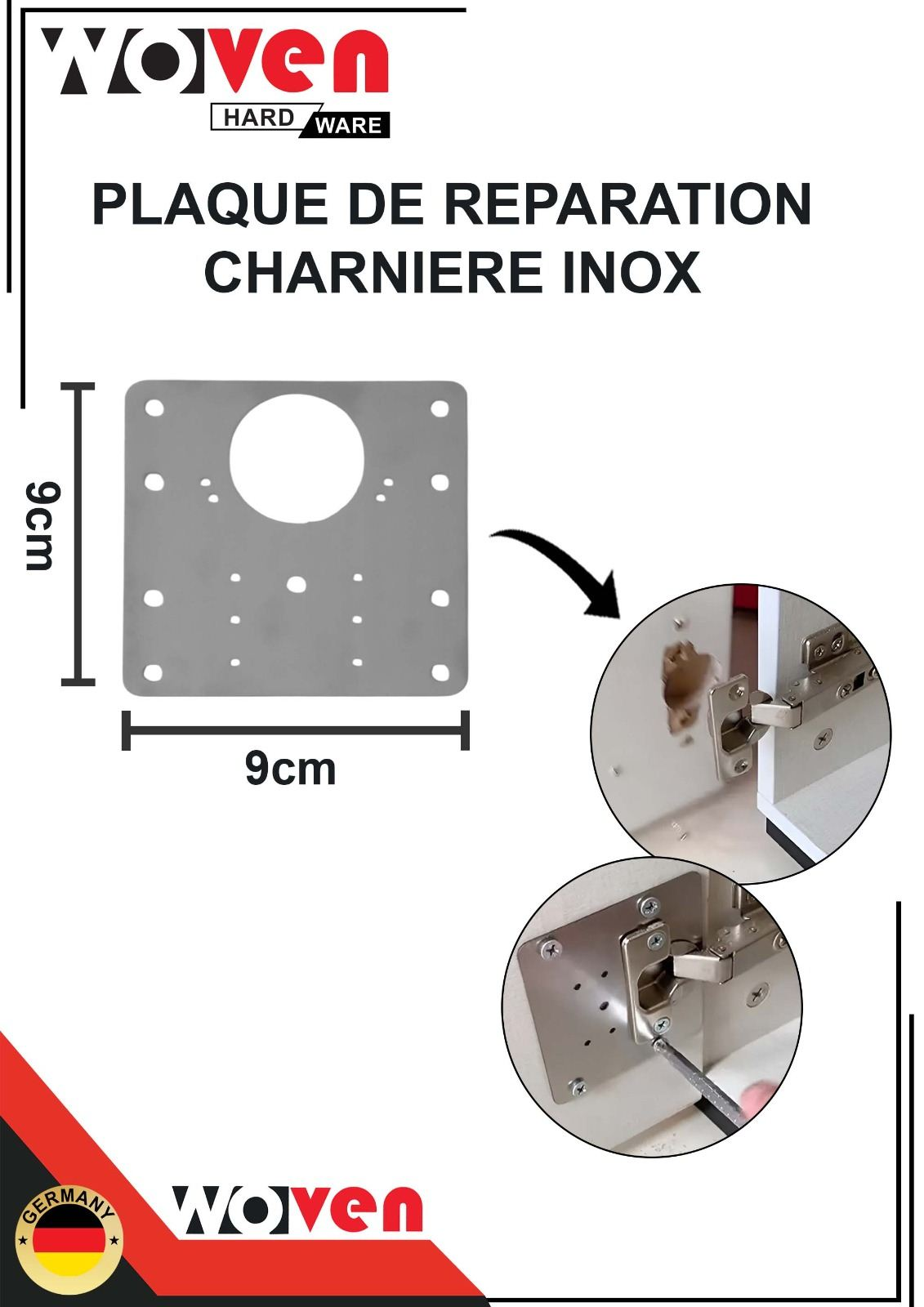 WOVEN
HARD WARE

PLAQUE DE REPARATION
CHARNIERE INOX

9cm

9cm

GERMANY

WOVEN